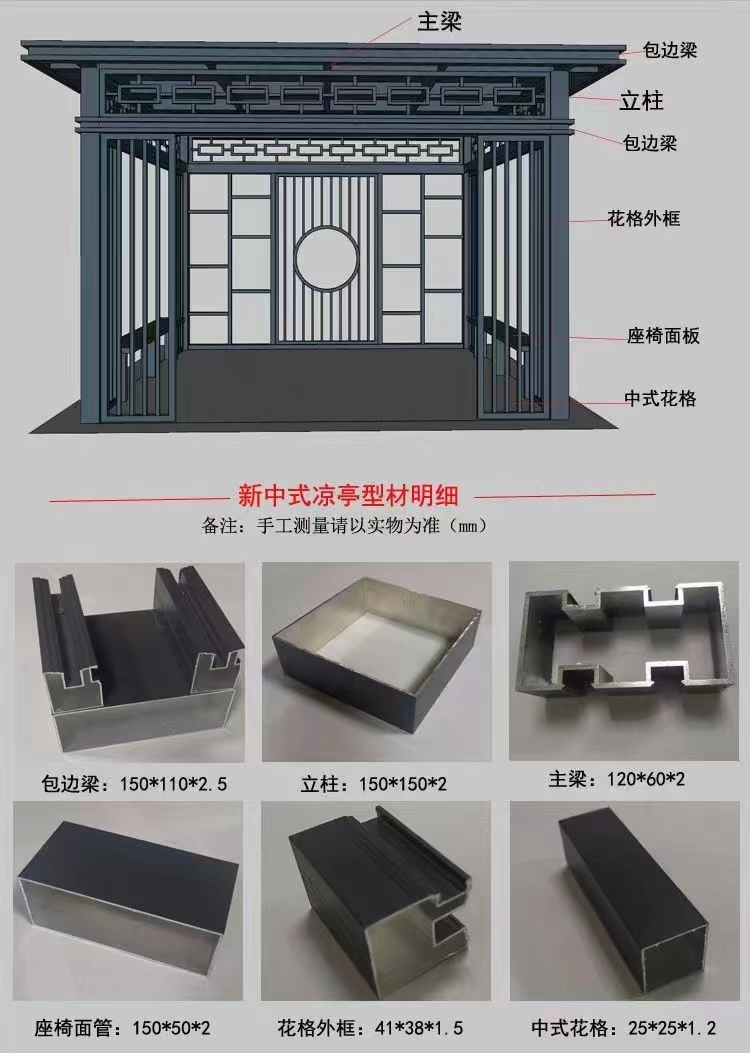 主梁

包边梁

立柱

包边梁

花格外框

座椅面板

中式花格

新中式凉亭型材明细

备注：手工测量请以实物为准（mm）

包边梁：150*110*2.5

立柱：150*150*2

主梁：120*60*2

座椅面管：150*50*2

花格外框：41*38*1.5

中式花格：25*25*1.2